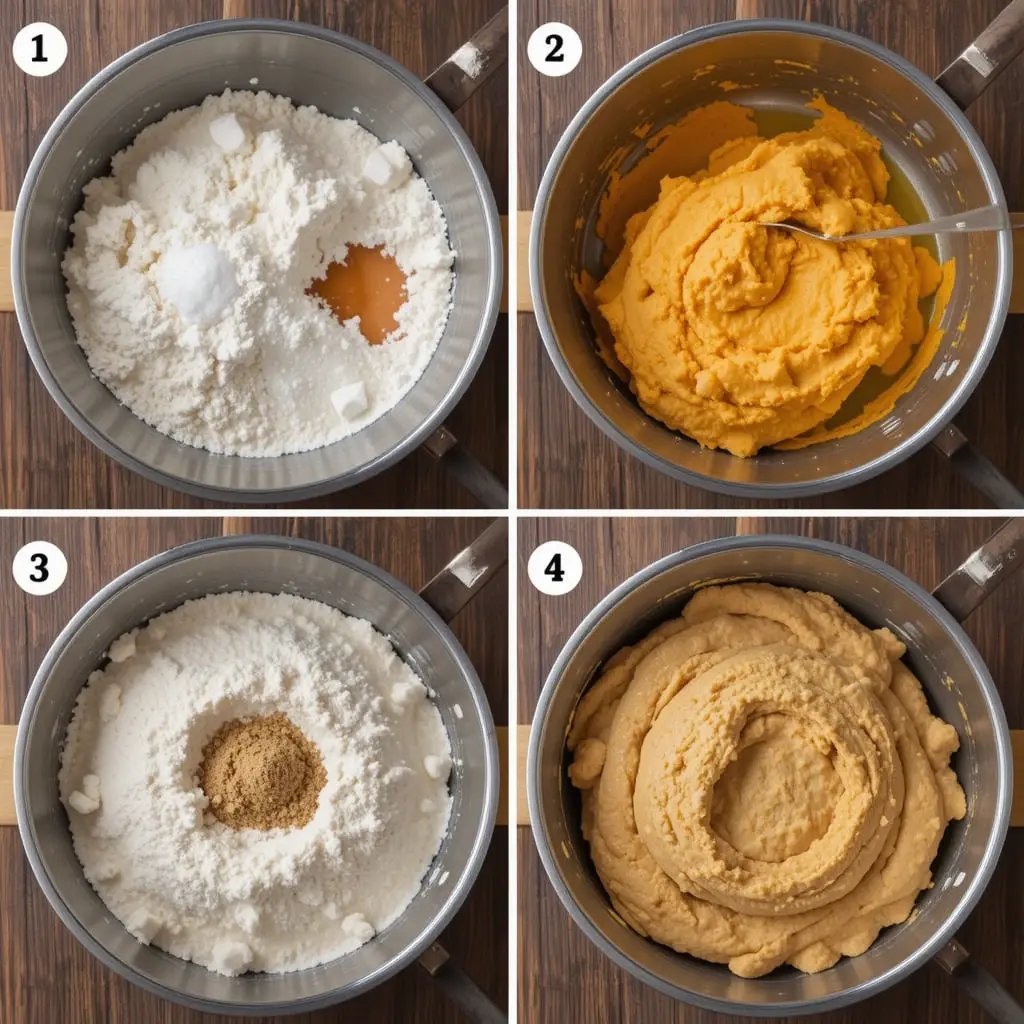 1

2

3

4